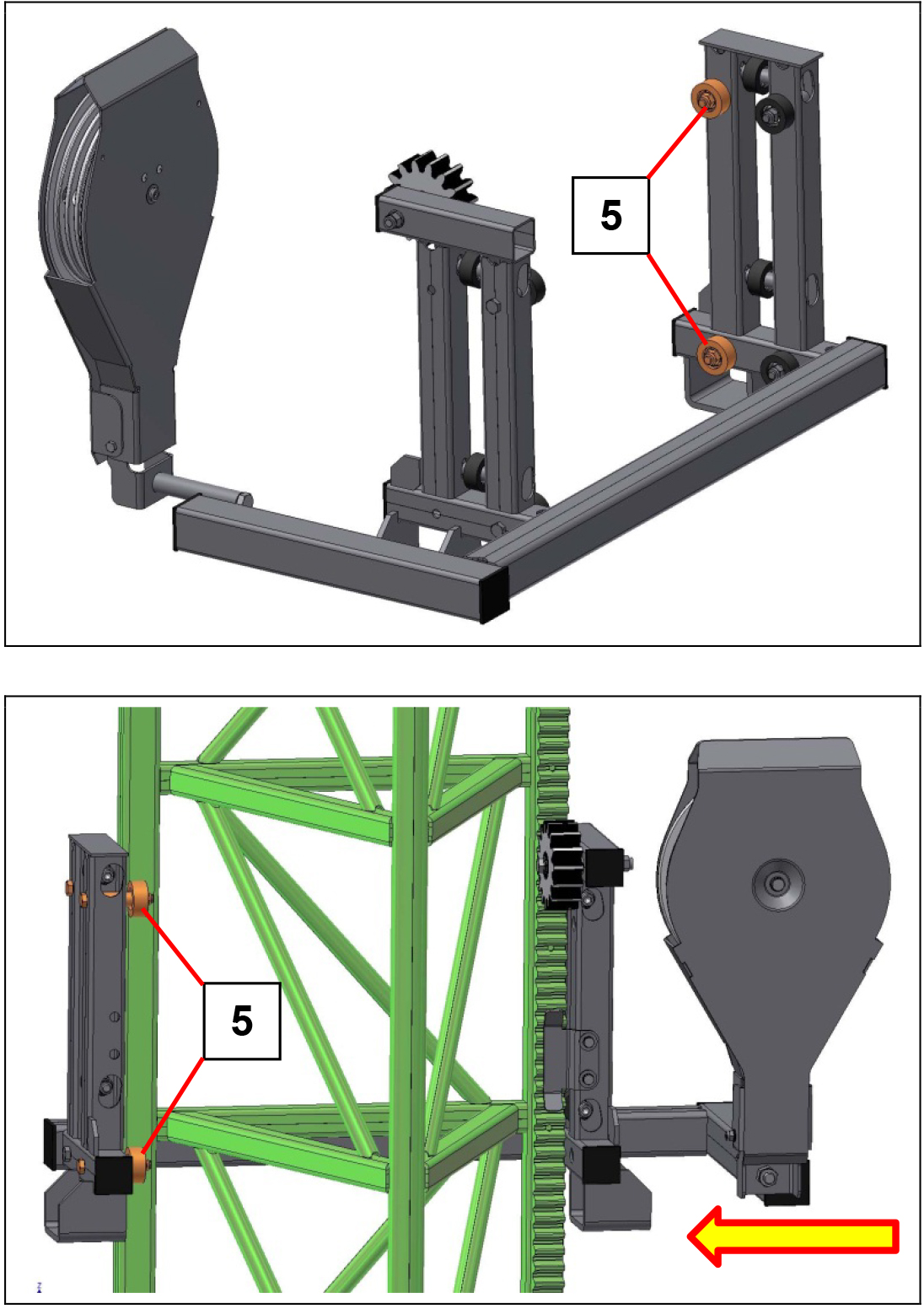 5

5